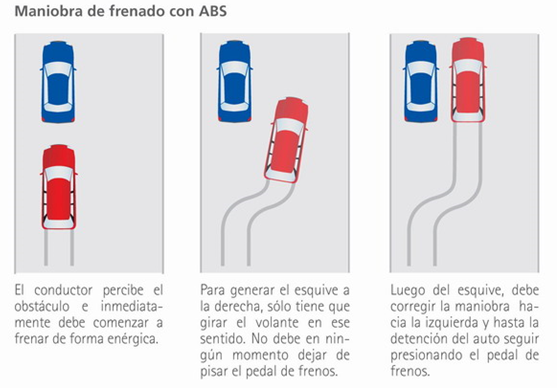 Maniobra de frenado con ABS

El conductor percibe el obstáculo e inmediatamente debe comenzar a frenar de forma enérgica.

Para generar el esquive a la derecha, sólo tiene que girar el volante en ese sentido. No debe en ningún momento dejar de pisar el pedal de frenos.

Luego del esquive, debe corregir la maniobra hacia la izquierda y hasta la detención del auto seguir presionando el pedal de frenos.